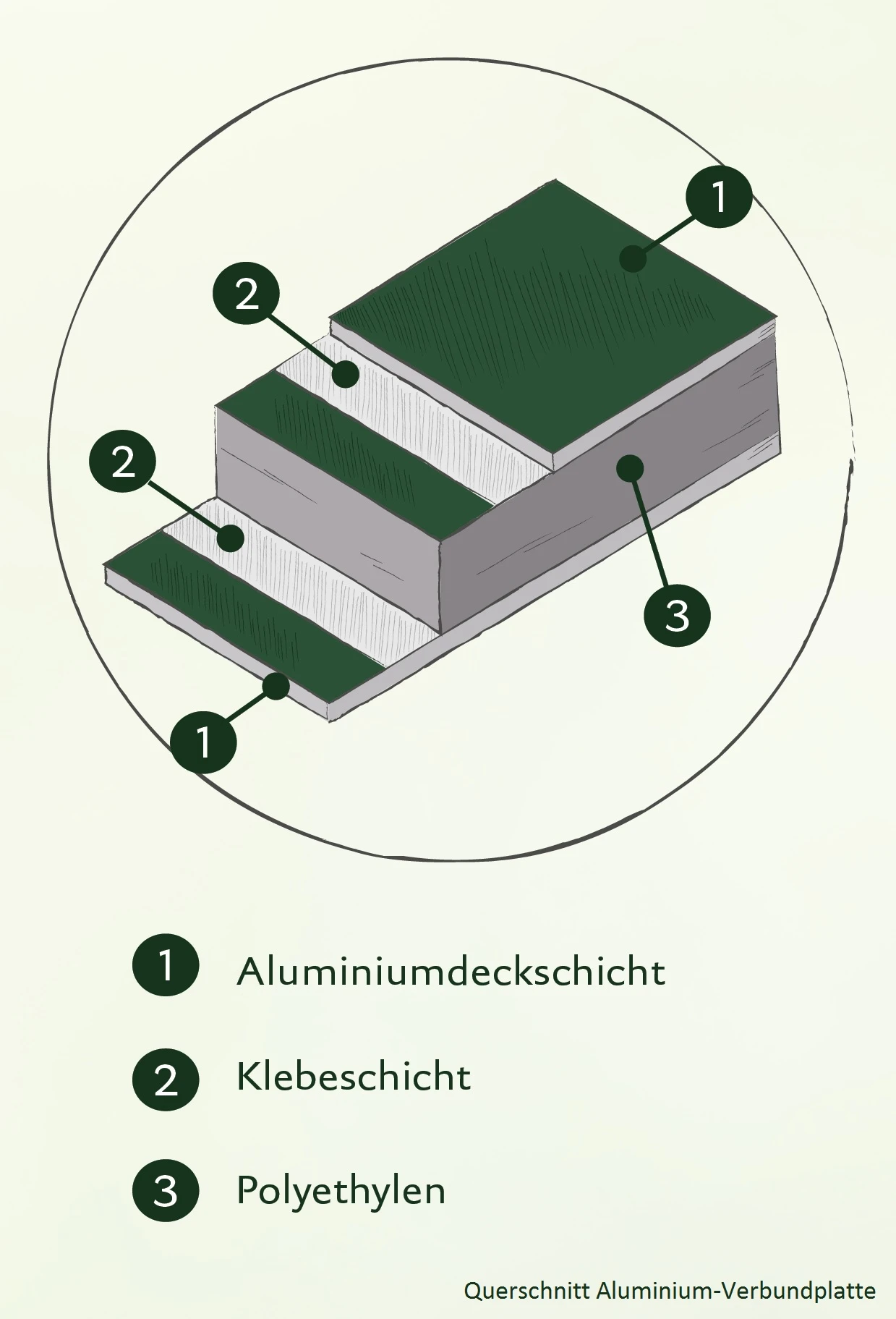 1
2
2
3
1

1 Aluminiumdeckschicht

2 Klebeschicht

3 Polyethylen

Querschnitt Aluminium-Verbundplatte